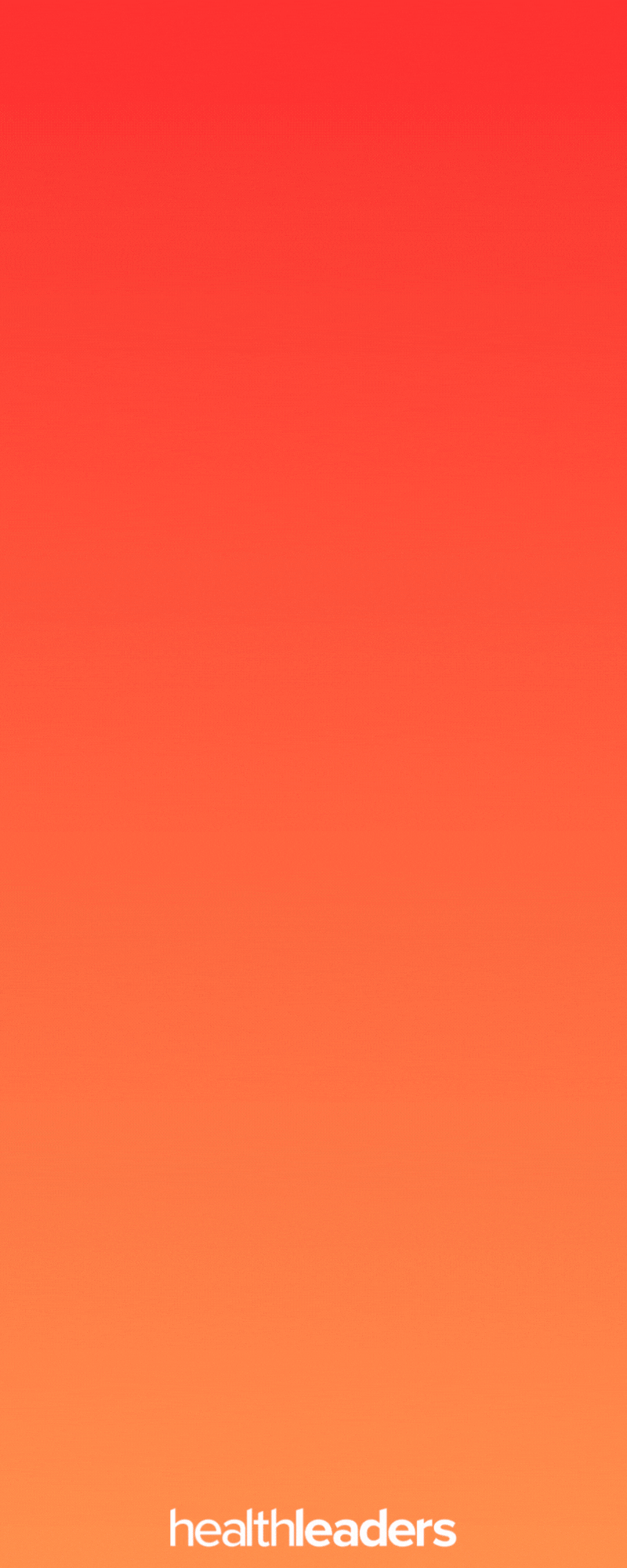 healthleaders